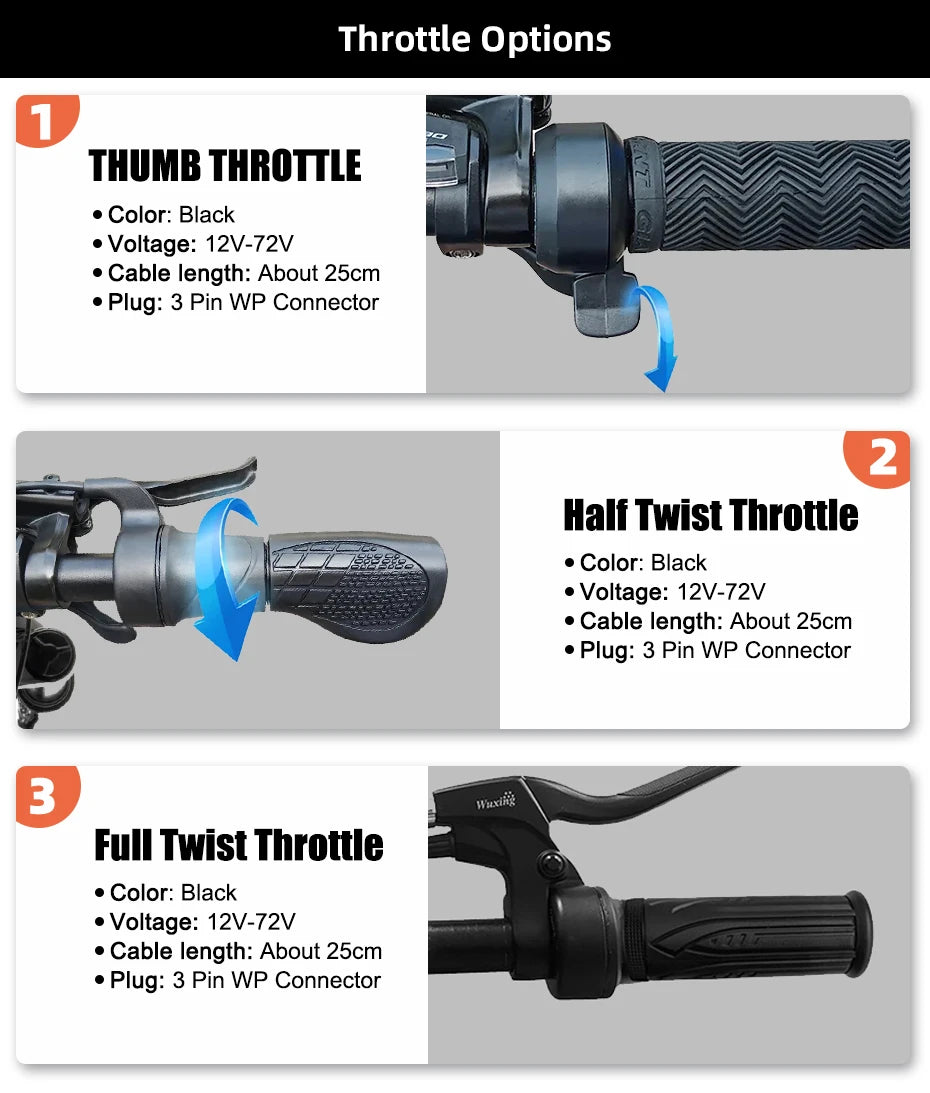 Throttle Options

1

THUMB THROTTLE

• Color: Black
• Voltage: 12V-72V
• Cable length: About 25cm
• Plug: 3 Pin WP Connector

2

Half Twist Throttle

• Color: Black
• Voltage: 12V-72V
• Cable length: About 25cm
• Plug: 3 Pin WP Connector

3

Full Twist Throttle

• Color: Black
• Voltage: 12V-72V
• Cable length: About 25cm
• Plug: 3 Pin WP Connector

Wuxing